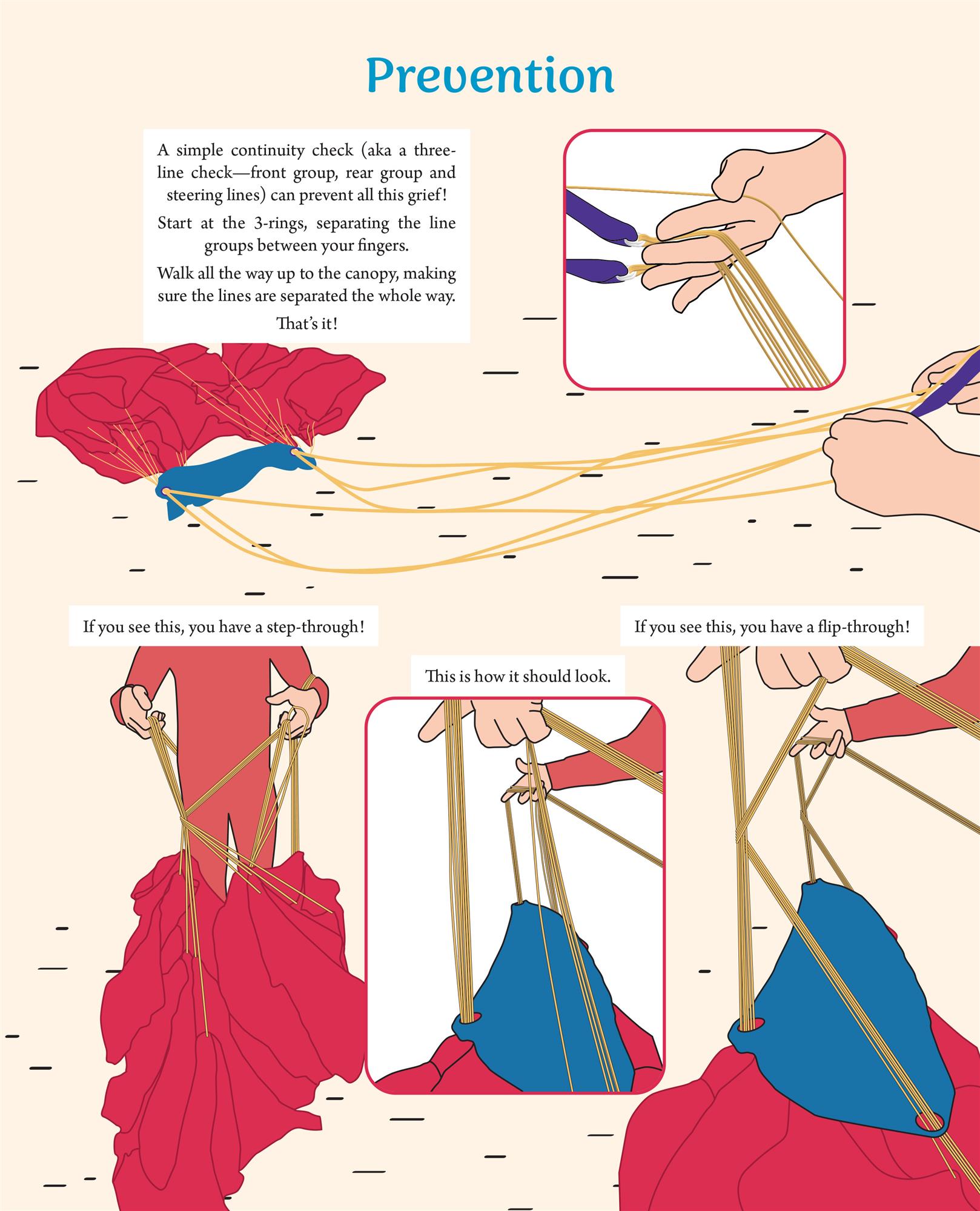 Prevention

A simple continuity check (aka a three-line check—front group, rear group and steering lines) can prevent all this grief!

Start at the 3-rings, separating the line groups between your fingers.

Walk all the way up to the canopy, making sure the lines are separated the whole way.

That's it!

If you see this, you have a step-through!

This is how it should look.

If you see this, you have a flip-through!